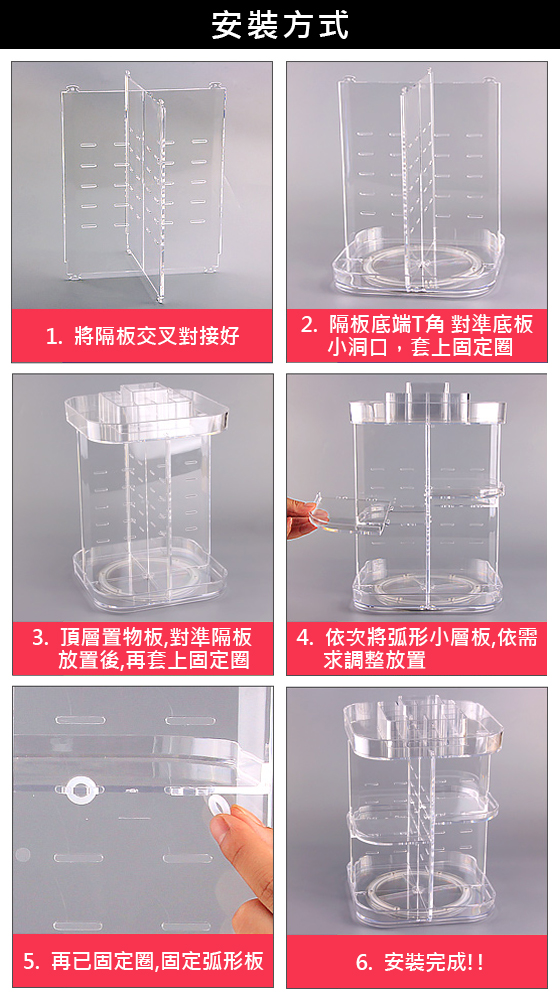 安裝方式

1. 將隔板交叉對接好

2. 隔板底端T角 對準底板小洞口，套上固定圈

3. 頂層置物板,對準隔板放置後,再套上固定圈

4. 依次將弧形小層板,依需求調整放置

5. 再已固定圈,固定弧形板

6. 安裝完成!!